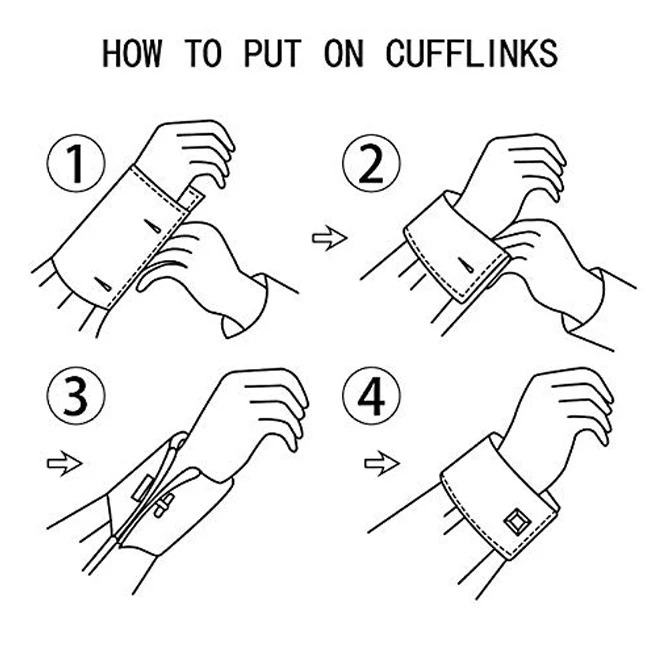 HOW TO PUT ON CUFFLINKS

1

2

3

4