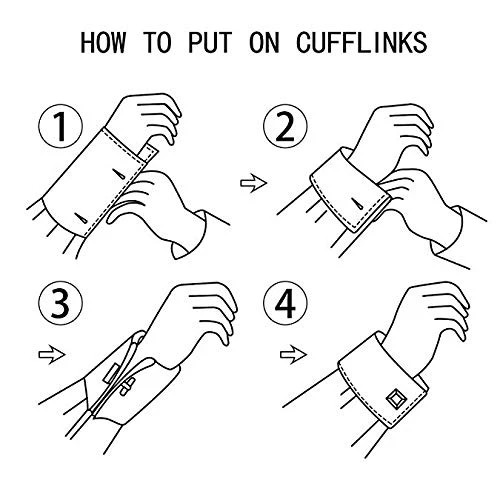 HOW TO PUT ON CUFFLINKS

1

2

3

4